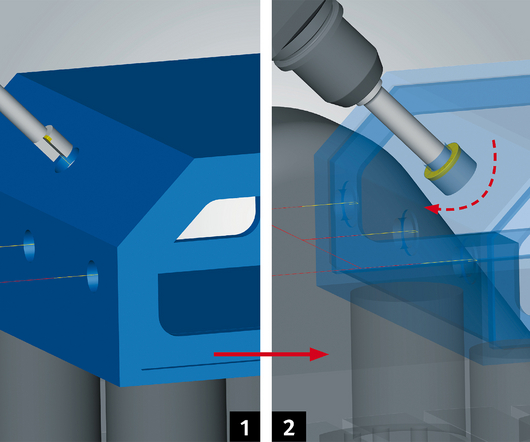 1
2